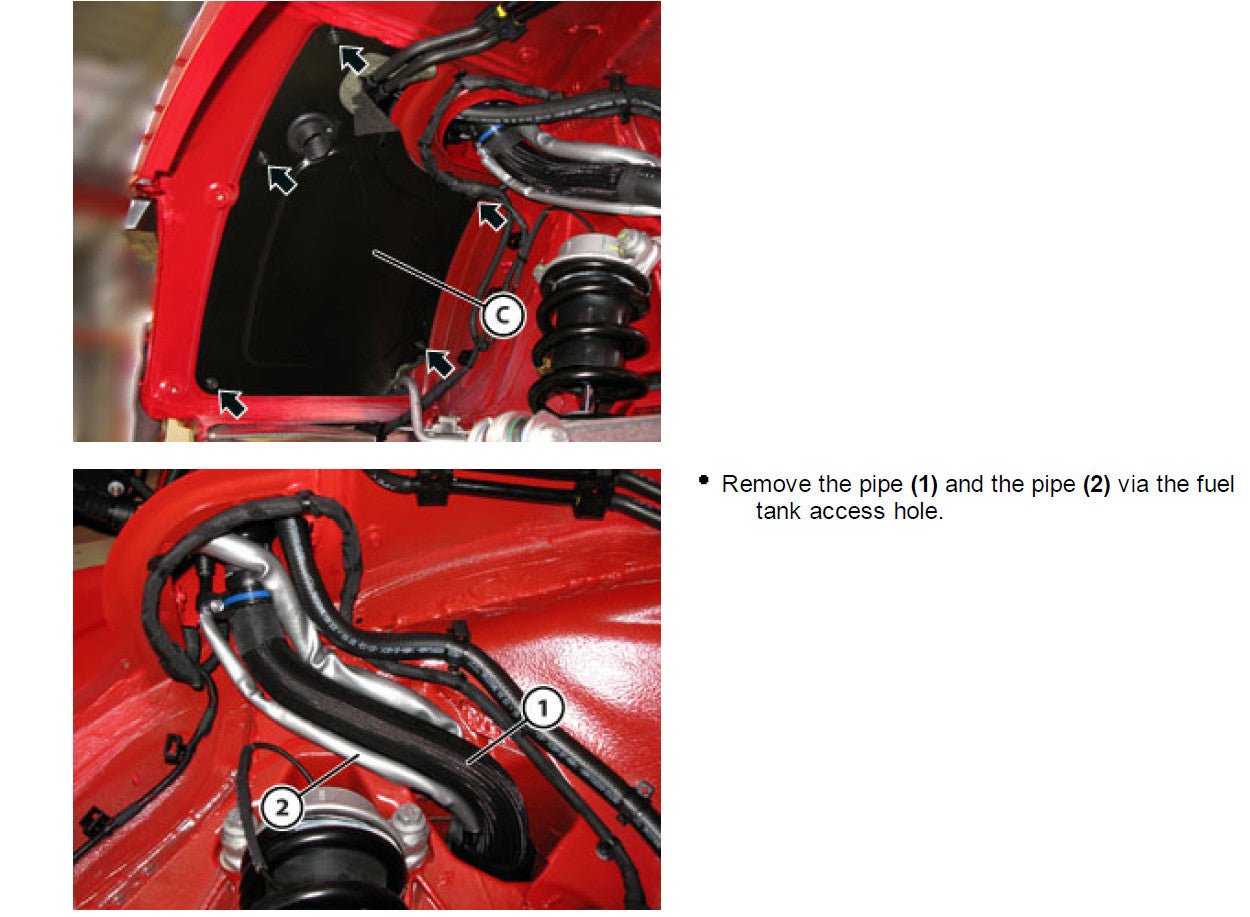 C

1

2

• Remove the pipe **(1)** and the pipe **(2)** via the fuel tank access hole.