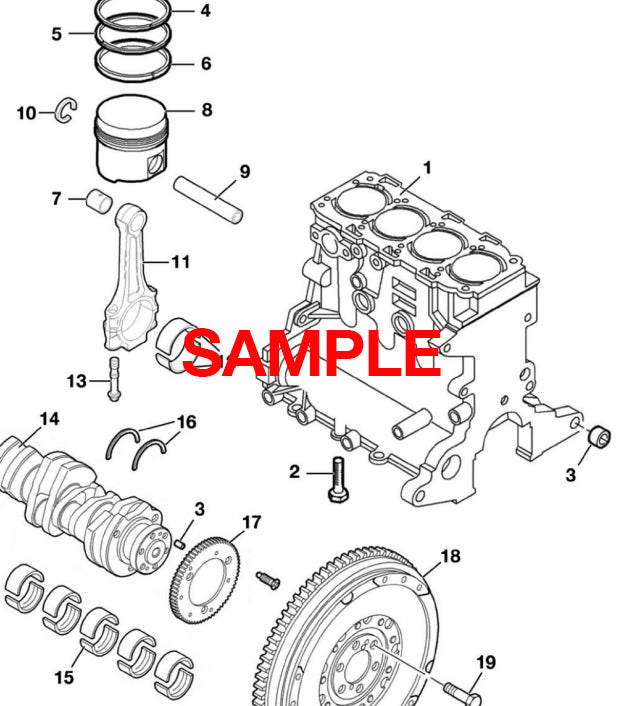 4
5
6
10
8
9
1
7
11
SAMPLE
13
14
16
2
3
3
17
18
15
19