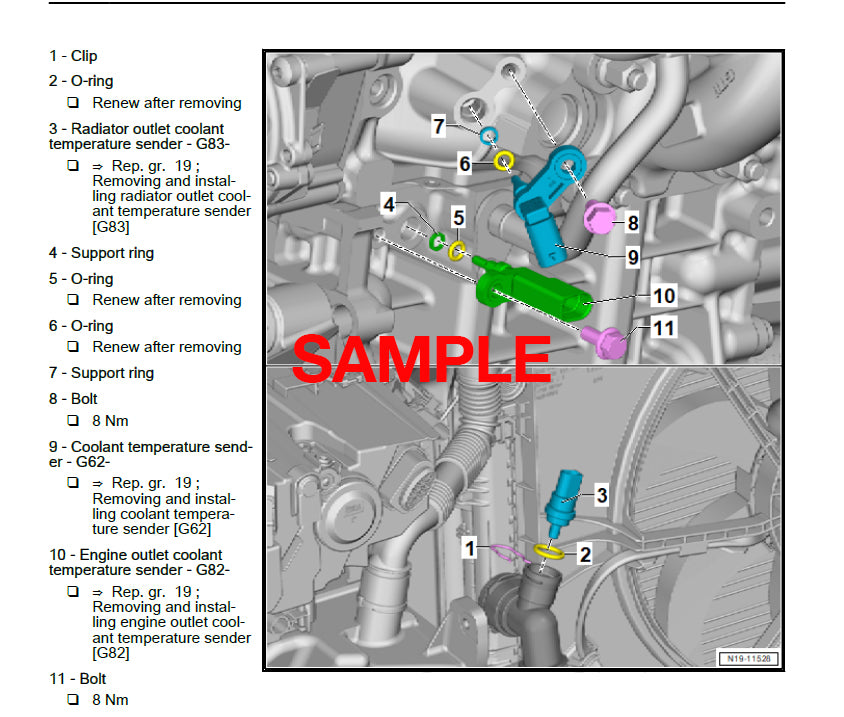 1 - Clip

2 - O-ring

❑ Renew after removing

3 - Radiator outlet coolant temperature sender - G83-

❑ ⇒ Rep. gr. 19 ; Removing and installing radiator outlet coolant temperature sender [G83]

4 - Support ring

5 - O-ring

❑ Renew after removing

6 - O-ring

❑ Renew after removing

7 - Support ring

8 - Bolt

❑ 8 Nm

9 - Coolant temperature sender - G62-

❑ ⇒ Rep. gr. 19 ; Removing and installing coolant temperature sender [G62]

10 - Engine outlet coolant temperature sender - G82-

❑ ⇒ Rep. gr. 19 ; Removing and installing engine outlet coolant temperature sender [G82]

11 - Bolt

❑ 8 Nm

7
6
4
5
8
9
10
11
SAMPLE
3
1
2
N19-11528