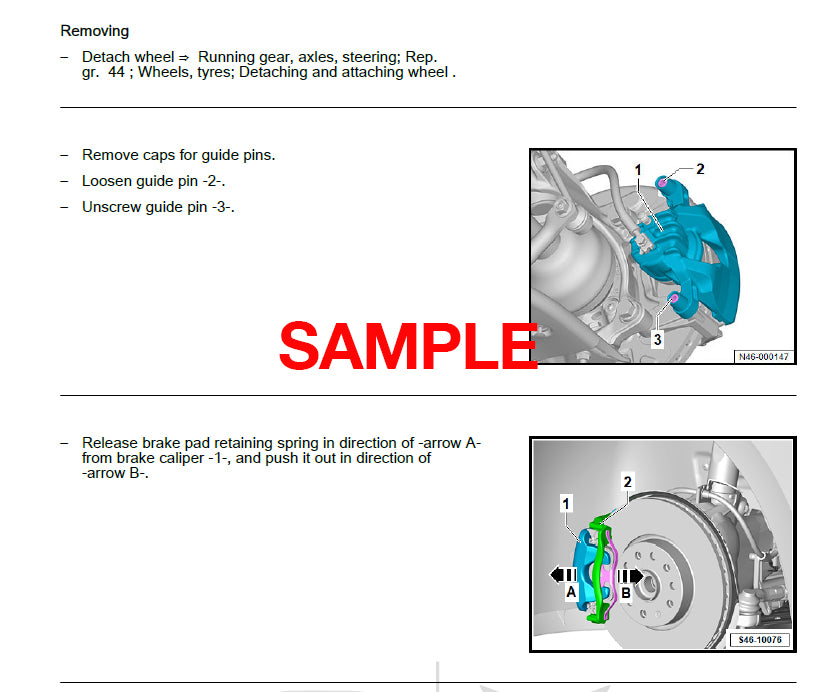 Removing

– Detach wheel ⇒ Running gear, axles, steering; Rep. gr. 44 ; Wheels, tyres; Detaching and attaching wheel .

– Remove caps for guide pins.

– Loosen guide pin -2-.

– Unscrew guide pin -3-.

1
2
3
N46-000147

SAMPLE

– Release brake pad retaining spring in direction of -arrow A- from brake caliper -1-, and push it out in direction of -arrow B-.

1
2
A
B
S46-10076