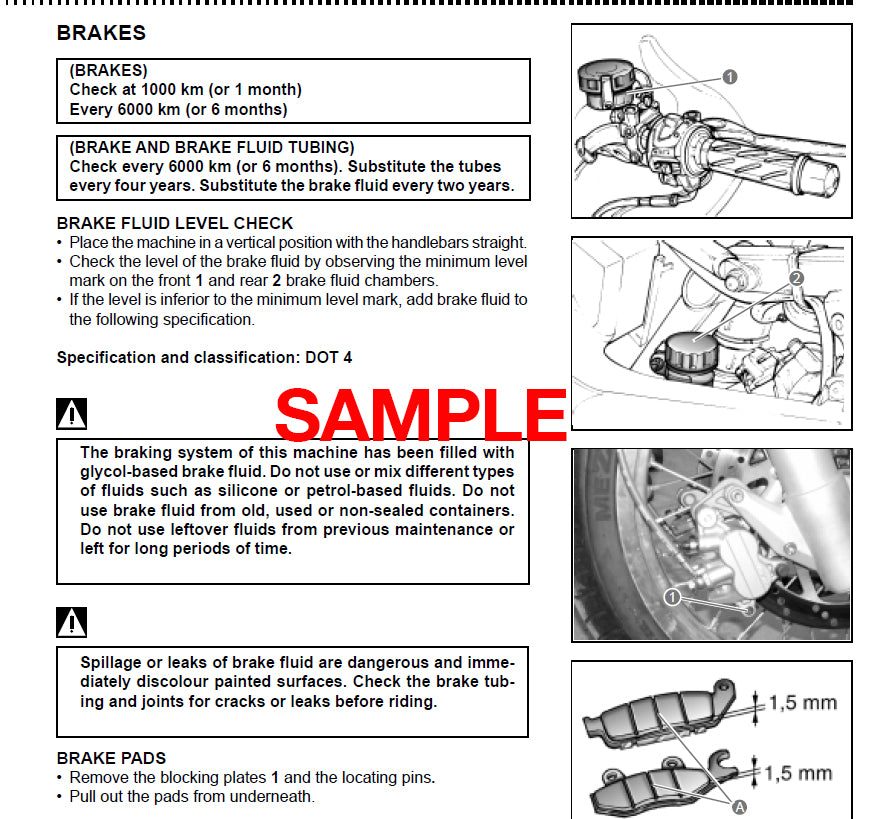 BRAKES

(BRAKES)
Check at 1000 km (or 1 month)
Every 6000 km (or 6 months)

(BRAKE AND BRAKE FLUID TUBING)
Check every 6000 km (or 6 months). Substitute the tubes every four years. Substitute the brake fluid every two years.

BRAKE FLUID LEVEL CHECK
• Place the machine in a vertical position with the handlebars straight.
• Check the level of the brake fluid by observing the minimum level mark on the front 1 and rear 2 brake fluid chambers.
• If the level is inferior to the minimum level mark, add brake fluid to the following specification.

Specification and classification: DOT 4

SAMPLE

The braking system of this machine has been filled with glycol-based brake fluid. Do not use or mix different types of fluids such as silicone or petrol-based fluids. Do not use brake fluid from old, used or non-sealed containers. Do not use leftover fluids from previous maintenance or left for long periods of time.

Spillage or leaks of brake fluid are dangerous and immediately discolour painted surfaces. Check the brake tubing and joints for cracks or leaks before riding.

BRAKE PADS
• Remove the blocking plates 1 and the locating pins.
• Pull out the pads from underneath.

1

2

1

1,5 mm

1,5 mm

A