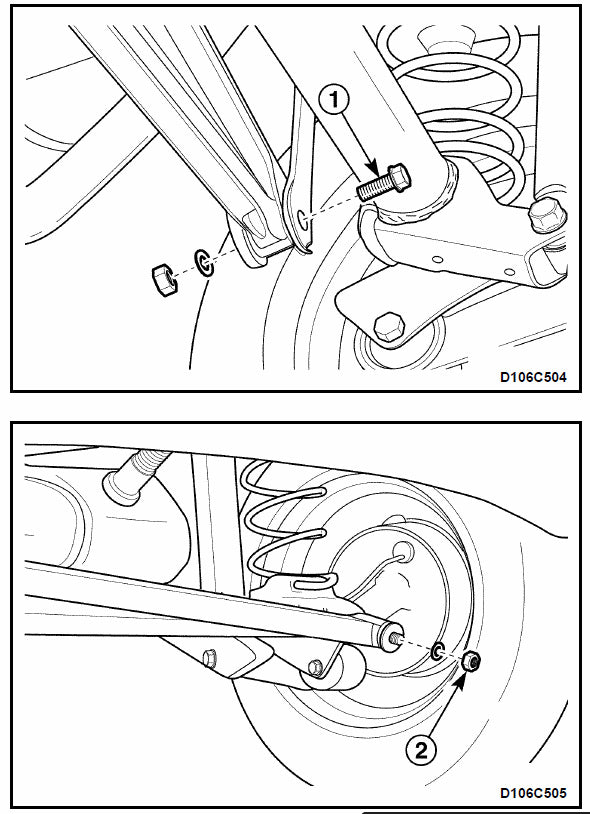 1

D106C504

2

D106C505