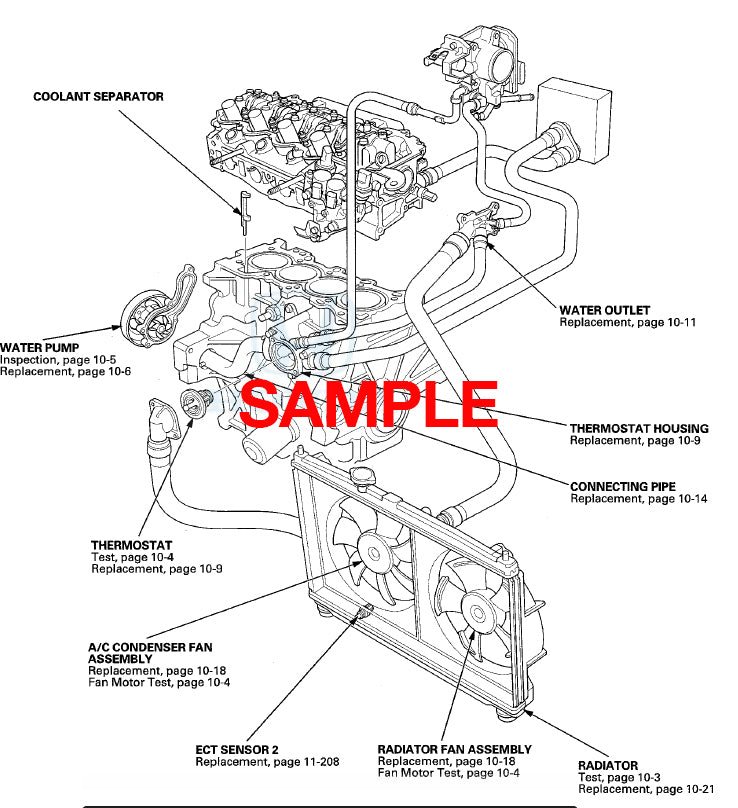 COOLANT SEPARATOR

WATER OUTLET
Replacement, page 10-11

WATER PUMP
Inspection, page 10-5
Replacement, page 10-6

SAMPLE

THERMOSTAT HOUSING
Replacement, page 10-9

CONNECTING PIPE
Replacement, page 10-14

THERMOSTAT
Test, page 10-4
Replacement, page 10-9

A/C CONDENSER FAN ASSEMBLY
Replacement, page 10-18
Fan Motor Test, page 10-4

ECT SENSOR 2
Replacement, page 11-208

RADIATOR FAN ASSEMBLY
Replacement, page 10-18
Fan Motor Test, page 10-4

RADIATOR
Test, page 10-3
Replacement, page 10-21