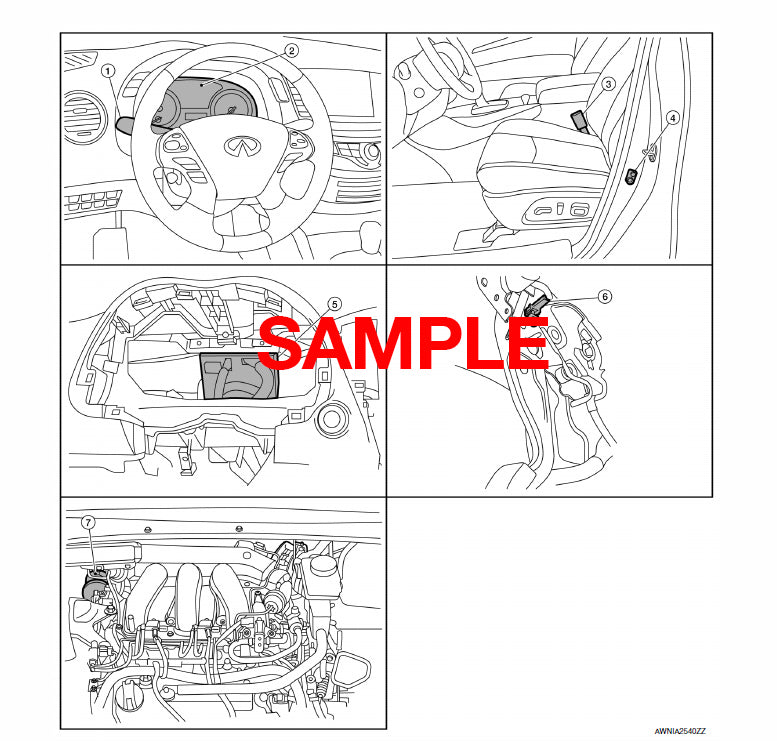 1
2
3
4
5
SAMPLE
6
7
AWNIA2540ZZ