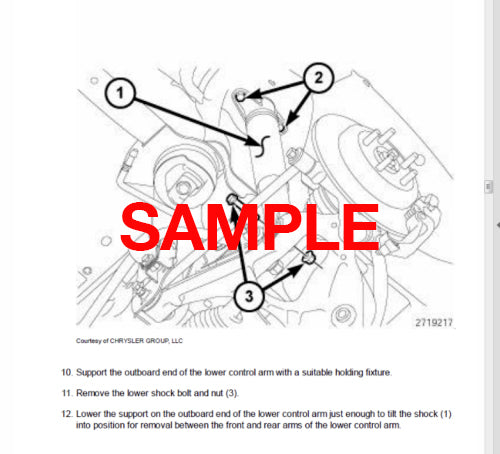 1

2

SAMPLE

3

2719217

Courtesy of CHRYSLER GROUP, LLC

10. Support the outboard end of the lower control arm with a suitable holding fixture.

11. Remove the lower shock bolt and nut (3).

12. Lower the support on the outboard end of the lower control arm just enough to tilt the shock (1) into position for removal between the front and rear arms of the lower control arm.