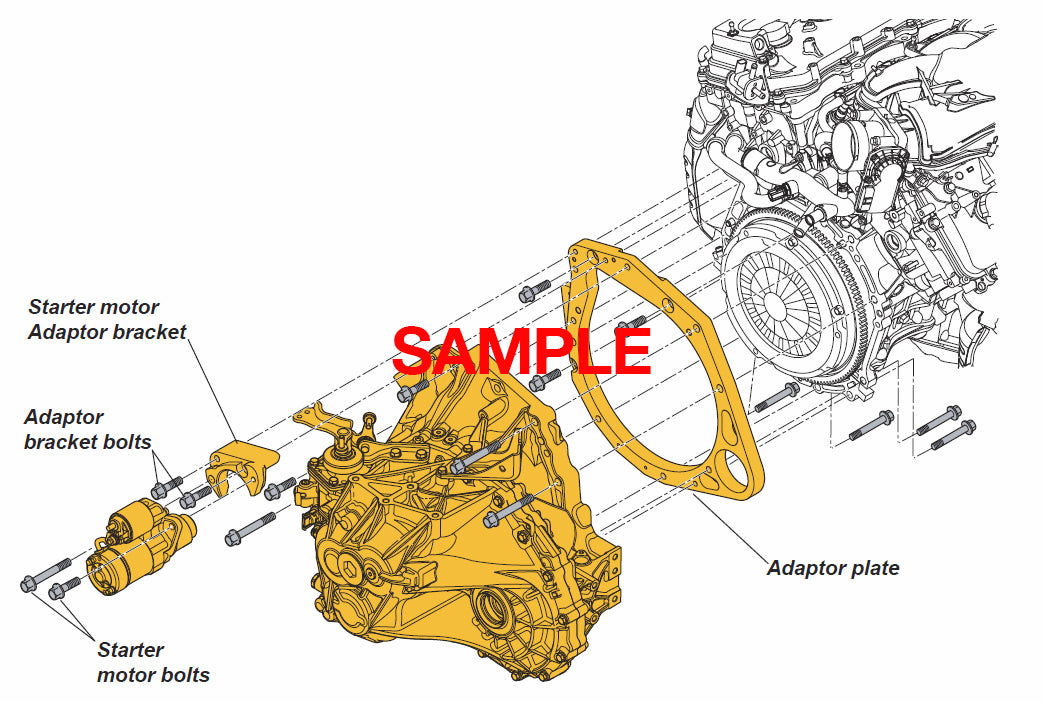 Starter motor
Adaptor bracket

SAMPLE

Adaptor
bracket bolts

Adaptor plate

Starter
motor bolts