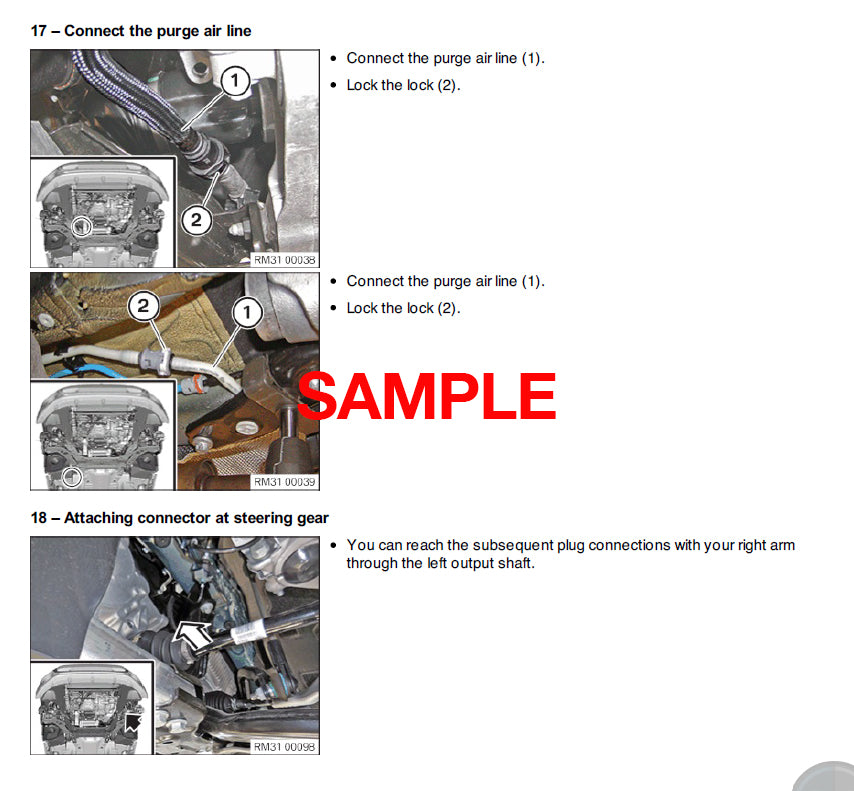 17 – Connect the purge air line

1

2

RM31 00038

• Connect the purge air line (1).
• Lock the lock (2).

2

1

RM31 00039

• Connect the purge air line (1).
• Lock the lock (2).

SAMPLE

18 – Attaching connector at steering gear

RM31 00098

• You can reach the subsequent plug connections with your right arm through the left output shaft.