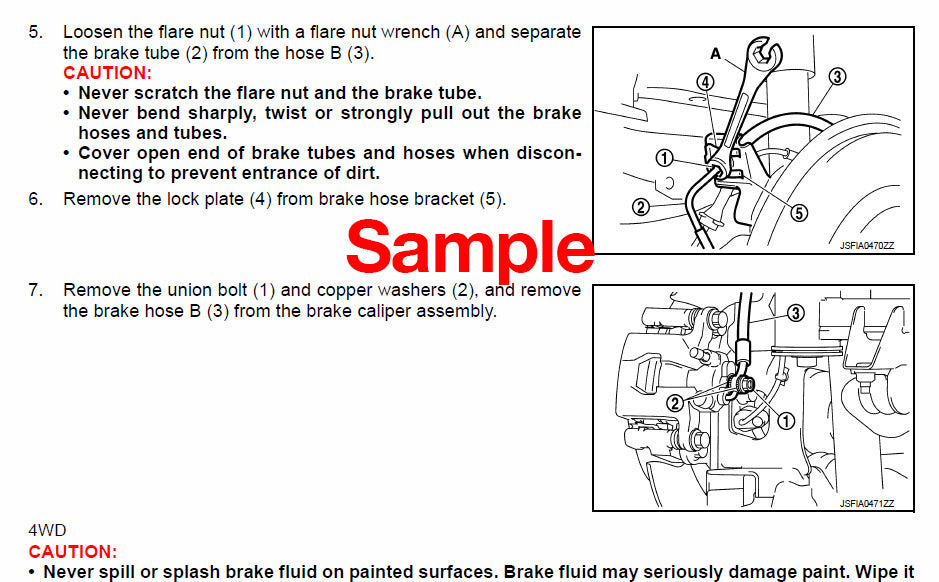 5. Loosen the flare nut (1) with a flare nut wrench (A) and separate the brake tube (2) from the hose B (3).
CAUTION:
• Never scratch the flare nut and the brake tube.
• Never bend sharply, twist or strongly pull out the brake hoses and tubes.
• Cover open end of brake tubes and hoses when disconnecting to prevent entrance of dirt.
6. Remove the lock plate (4) from brake hose bracket (5).

A
4
3
1
2
5
JSFIA0470ZZ

Sample

7. Remove the union bolt (1) and copper washers (2), and remove the brake hose B (3) from the brake caliper assembly.

3
2
1
JSFIA0471ZZ

4WD
CAUTION:
• Never spill or splash brake fluid on painted surfaces. Brake fluid may seriously damage paint. Wipe it