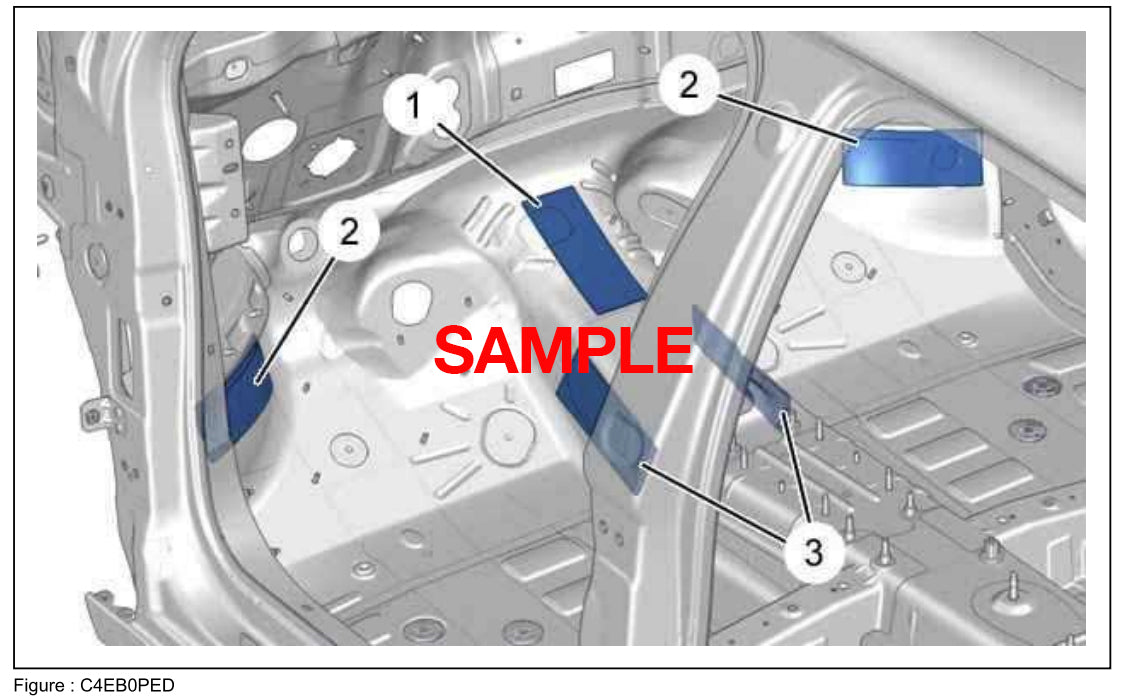 1
2
2
SAMPLE
3

Figure : C4EB0PED