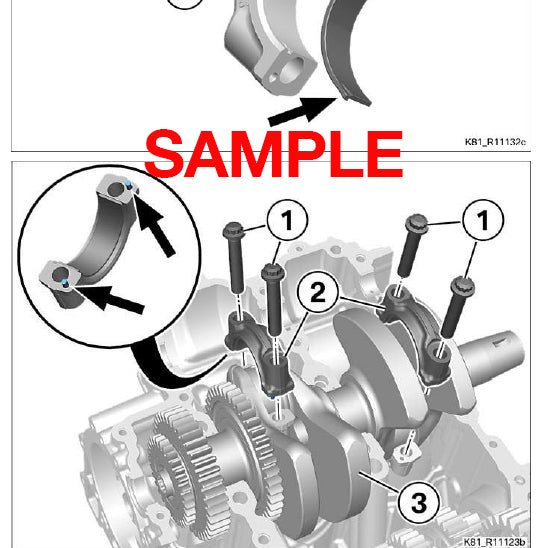 K81_R11132c

SAMPLE

1
1
2
3

K81_R11123b