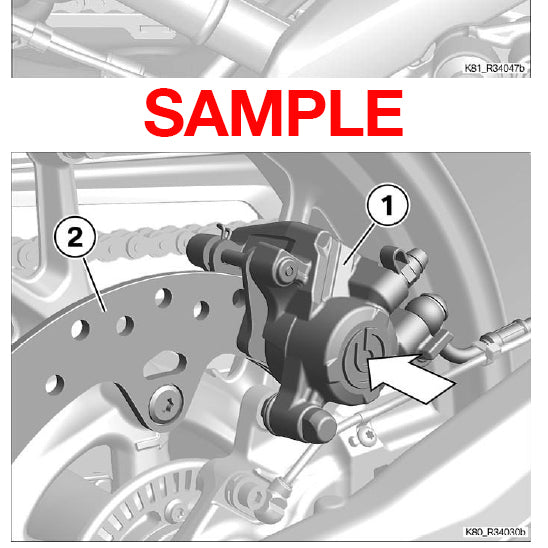 K81_R34047b

SAMPLE

1

2

K80_R34030b