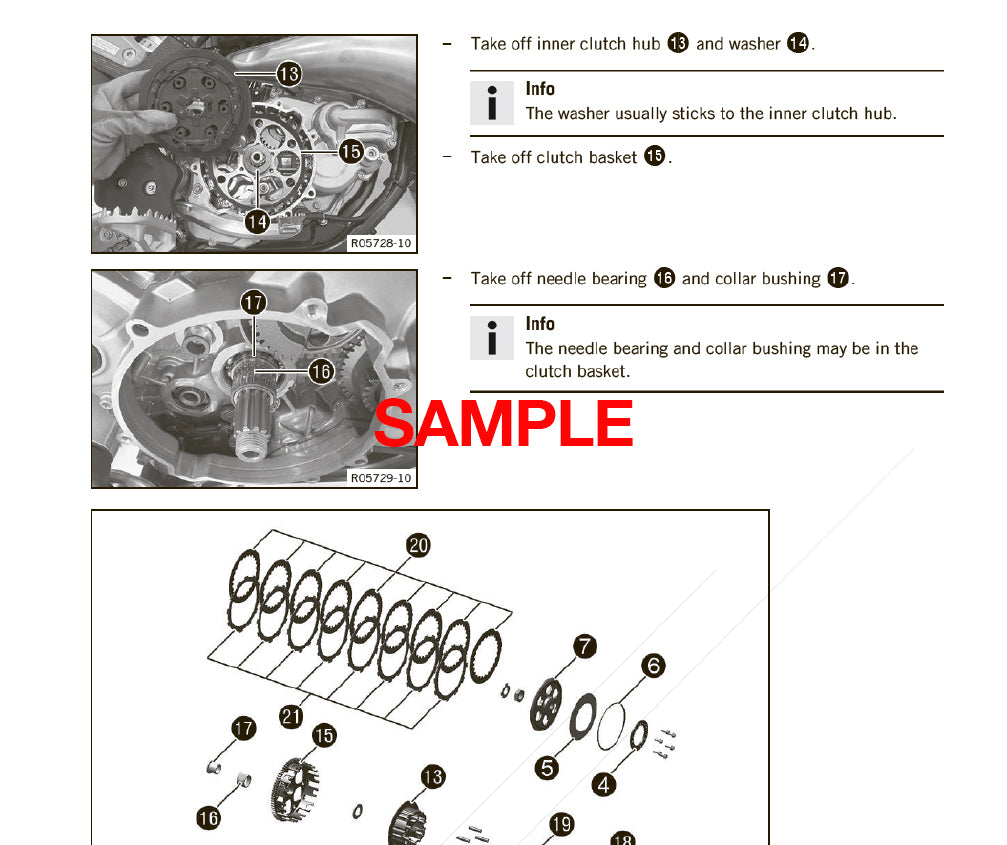 13

15

14

R05728-10

– Take off inner clutch hub 13 and washer 14.

Info
The washer usually sticks to the inner clutch hub.

– Take off clutch basket 15.

17

16

R05729-10

– Take off needle bearing 16 and collar bushing 17.

Info
The needle bearing and collar bushing may be in the clutch basket.

SAMPLE

20

7

6

21

17

15

5

4

13

16

19

18