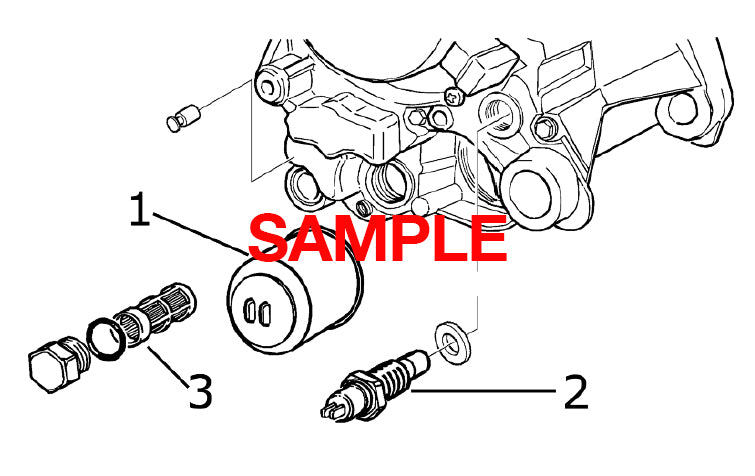 1
SAMPLE
3
2